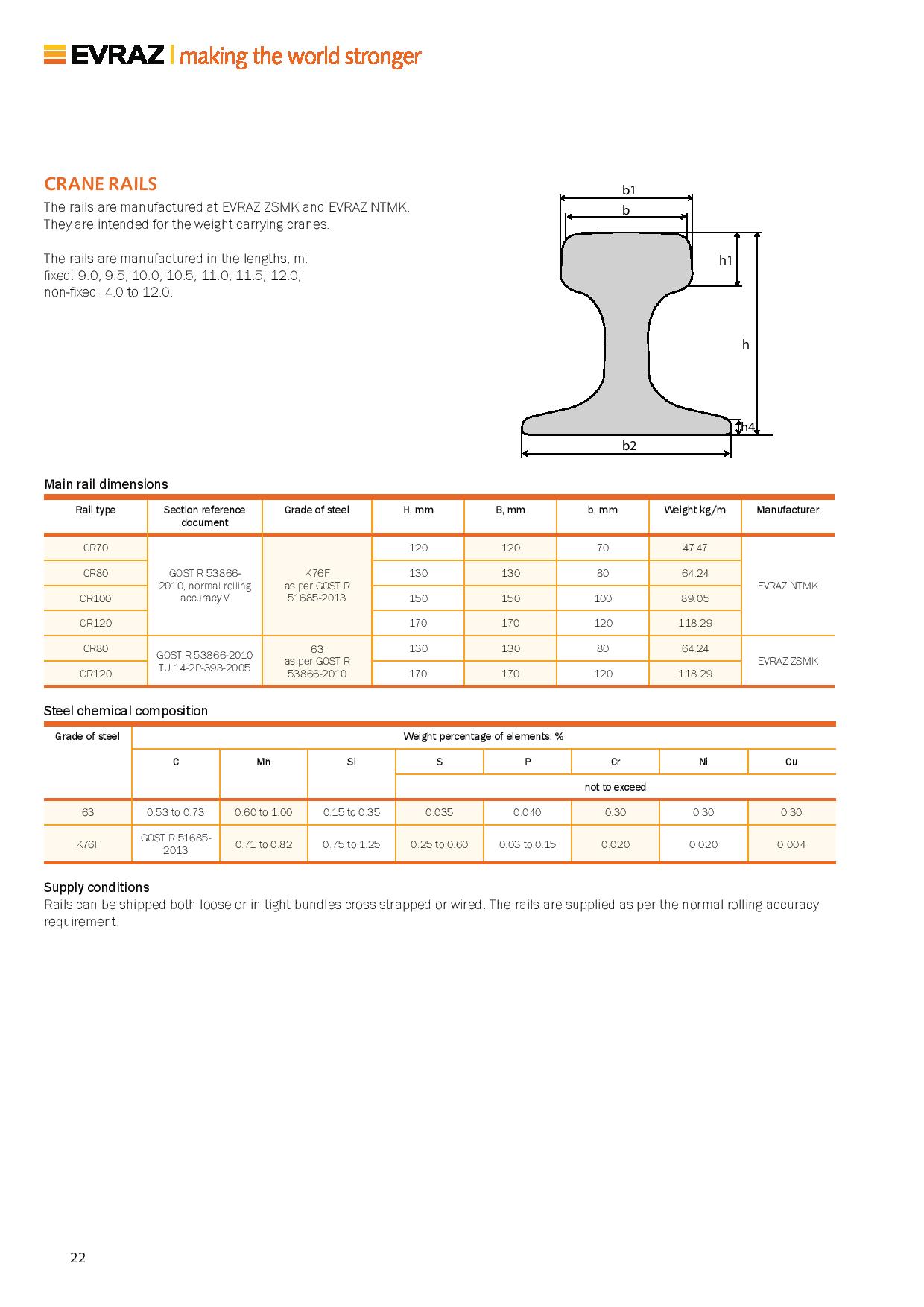 EVRAZ | making the world stronger

CRANE RAILS

The rails are manufactured at EVRAZ ZSMK and EVRAZ NTMK. They are intended for the weight carrying cranes.

The rails are manufactured in the lengths, m:
fixed: 9.0; 9.5; 10.0; 10.5; 11.0; 11.5; 12.0;
non-fixed: 4.0 to 12.0.

b1
b
h1
h
h4
b2

Main rail dimensions

| Rail type | Section reference document | Grade of steel | H, mm | B, mm | b, mm | Weight kg/m | Manufacturer |
|---|---|---|---|---|---|---|---|
| CR70 | GOST R 53866-2010, normal rolling accuracy V | K76F as per GOST R 51685-2013 | 120 | 120 | 70 | 47.47 | EVRAZ NTMK |
| CR80 | | | 130 | 130 | 80 | 64.24 | |
| CR100 | | | 150 | 150 | 100 | 89.05 | |
| CR120 | | | 170 | 170 | 120 | 118.29 | |
| CR80 | GOST R 53866-2010 TU 14-2P-393-2005 | 63 as per GOST R 53866-2010 | 130 | 130 | 80 | 64.24 | EVRAZ ZSMK |
| CR120 | | | 170 | 170 | 120 | 118.29 | |

Steel chemical composition

| Grade of steel | Weight percentage of elements, % | | | | | | | |
|---|---|---|---|---|---|---|---|---|
| | C | Mn | Si | S | P | Cr | Ni | Cu |
| | | | | not to exceed | | | | |
| 63 | 0.53 to 0.73 | 0.60 to 1.00 | 0.15 to 0.35 | 0.035 | 0.040 | 0.30 | 0.30 | 0.30 |
| K76F | GOST R 51685-2013 | 0.71 to 0.82 | 0.75 to 1.25 | 0.25 to 0.60 | 0.03 to 0.15 | 0.020 | 0.020 | 0.004 |

Supply conditions
Rails can be shipped both loose or in tight bundles cross strapped or wired. The rails are supplied as per the normal rolling accuracy requirement.

22